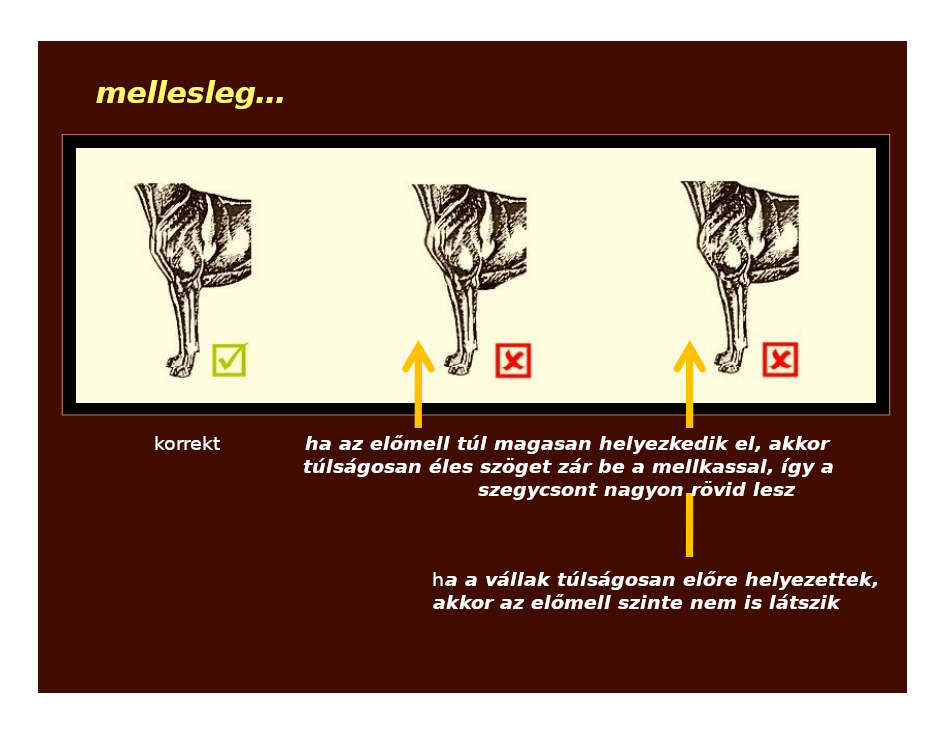 mellesleg…

korrekt

ha az előmell túl magasan helyezkedik el, akkor túlságosan éles szöget zár be a mellkassal, így a szegycsont nagyon rövid lesz

ha a vállak túlságosan előre helyezettek, akkor az előmell szinte nem is látszik